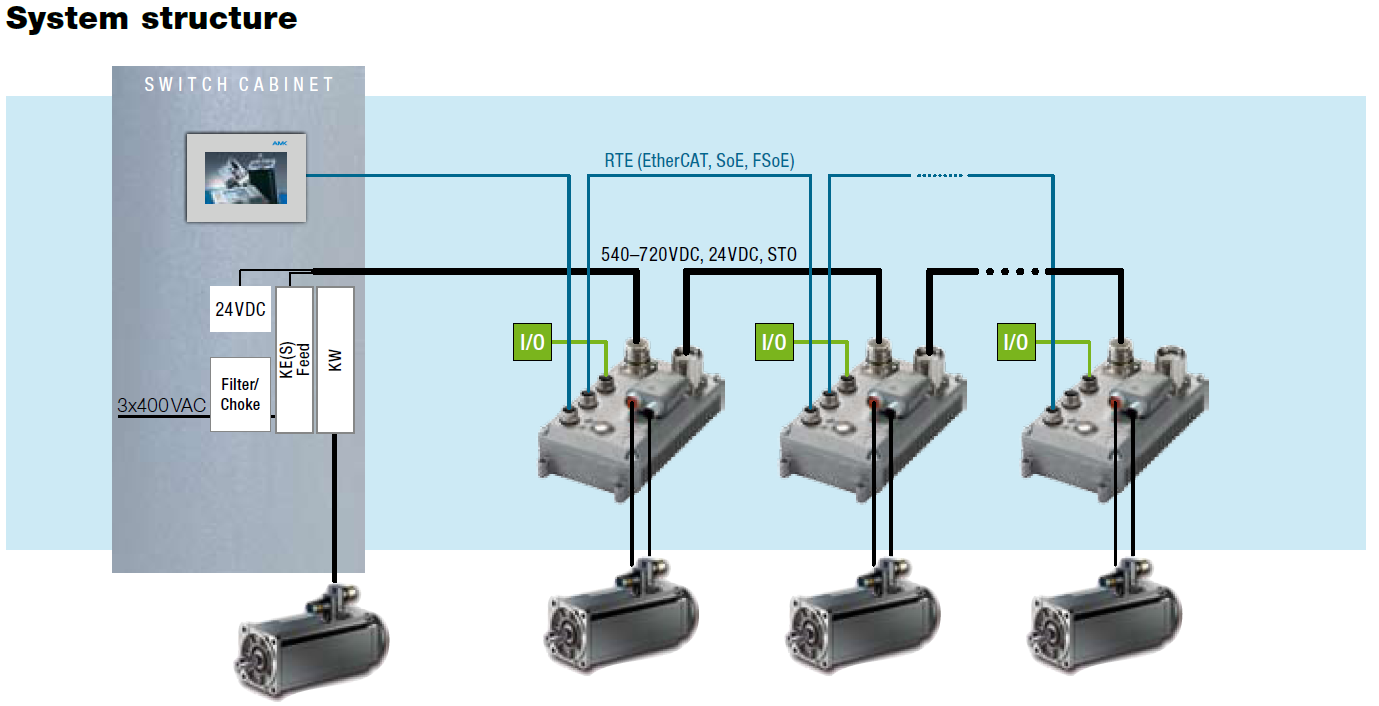 System structure

SWITCH CABINET

AMK

RTE (EtherCAT, SoE, FSoE)

540–720VDC, 24VDC, STO

24VDC

KE(S) Feed

KW

Filter/ Choke

3x400VAC

I/O

I/O

I/O